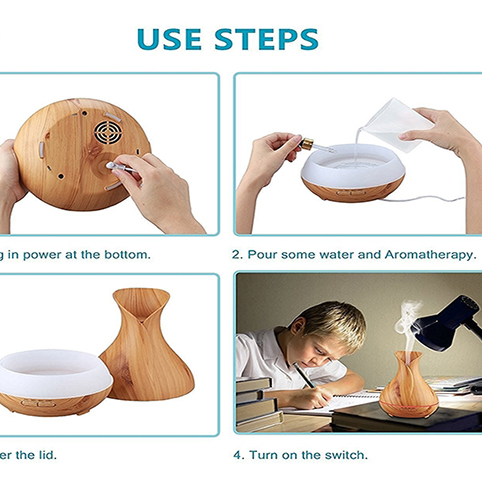 USE STEPS

g in power at the bottom.

2. Pour some water and Aromatherapy.

er the lid.

4. Turn on the switch.